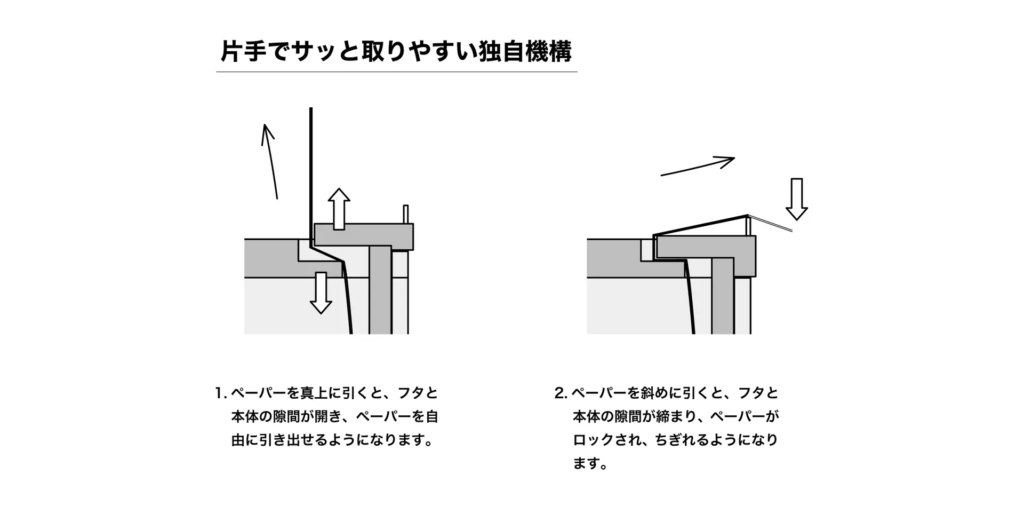 片手でサッと取りやすい独自機構

1. ペーパーを真上に引くと、フタと本体の隙間が開き、ペーパーを自由に引き出せるようになります。

2. ペーパーを斜めに引くと、フタと本体の隙間が締まり、ペーパーがロックされ、ちぎれるようになります。