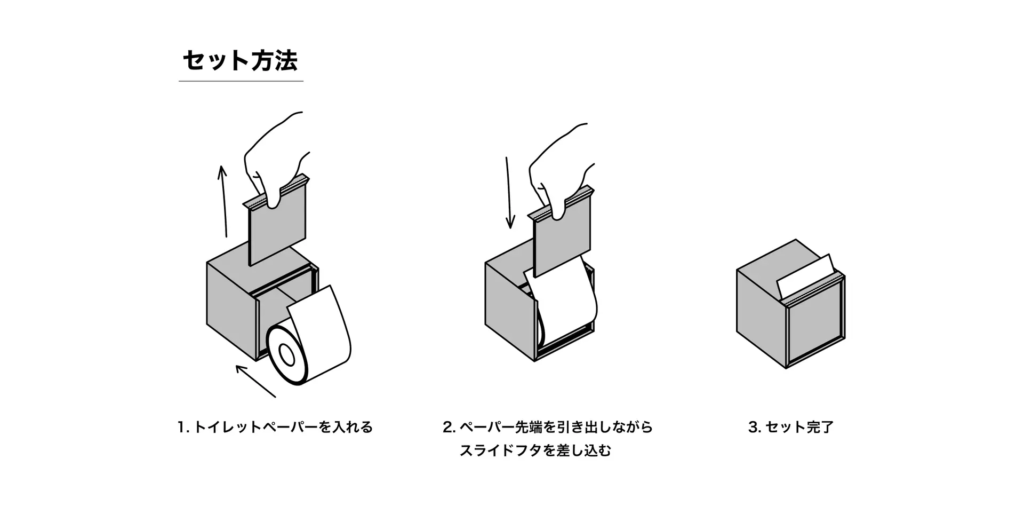 セット方法

1. トイレットペーパーを入れる

2. ペーパー先端を引き出しながら
スライドフタを差し込む

3. セット完了